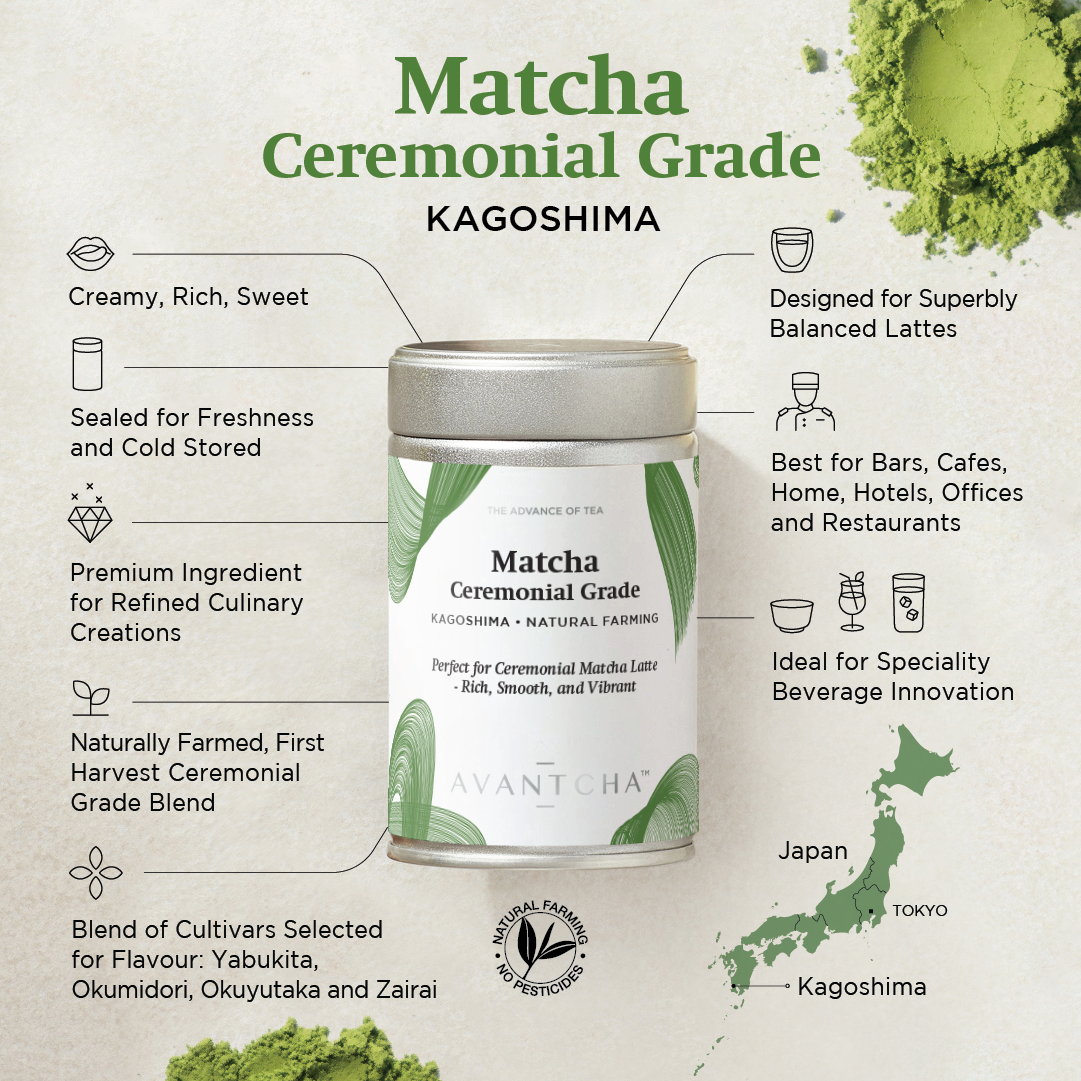 Matcha
Ceremonial Grade
KAGOSHIMA

Creamy, Rich, Sweet

Sealed for Freshness and Cold Stored

Premium Ingredient for Refined Culinary Creations

Naturally Farmed, First Harvest Ceremonial Grade Blend

Blend of Cultivars Selected for Flavour: Yabukita, Okumidori, Okuyutaka and Zairai

THE ADVANCE OF TEA

Matcha
Ceremonial Grade
KAGOSHIMA • NATURAL FARMING

Perfect for Ceremonial Matcha Latte - Rich, Smooth, and Vibrant

AVANTCHA™

NATURAL FARMING
NO PESTICIDES

Designed for Superbly Balanced Lattes

Best for Bars, Cafes, Home, Hotels, Offices and Restaurants

Ideal for Speciality Beverage Innovation

Japan
TOKYO
Kagoshima